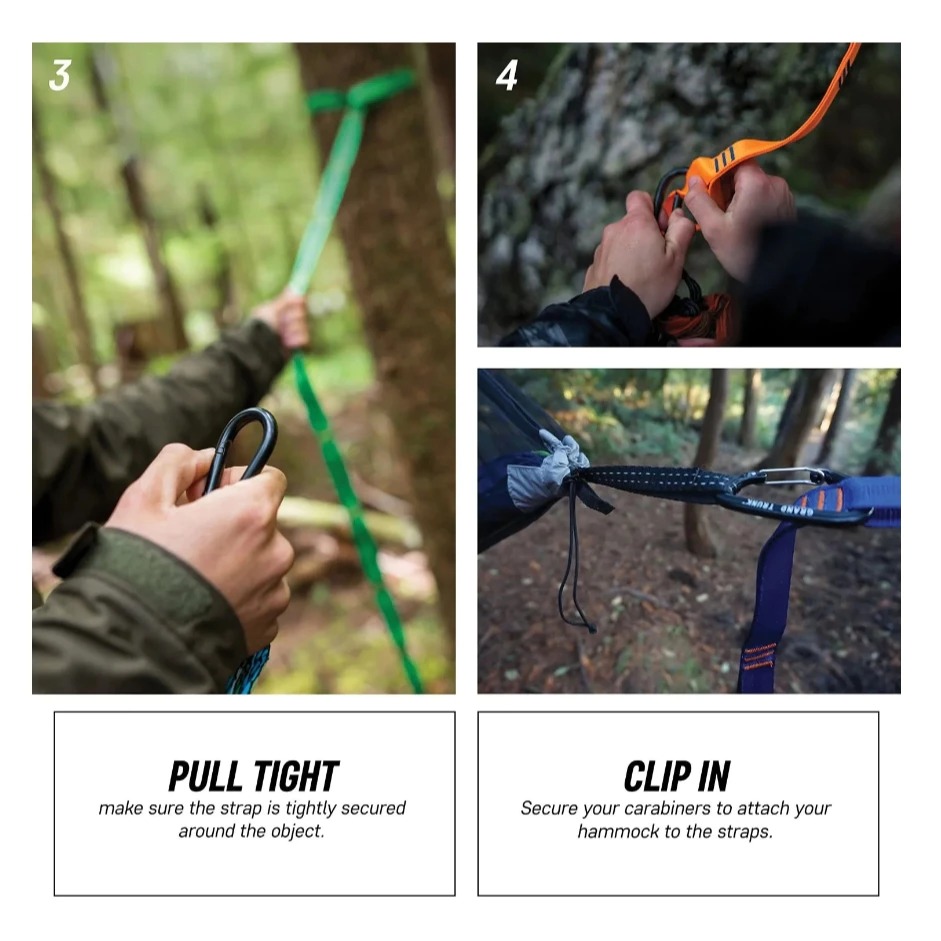 3

4

GRAND TRUNK

PULL TIGHT
make sure the strap is tightly secured around the object.

CLIP IN
Secure your carabiners to attach your hammock to the straps.