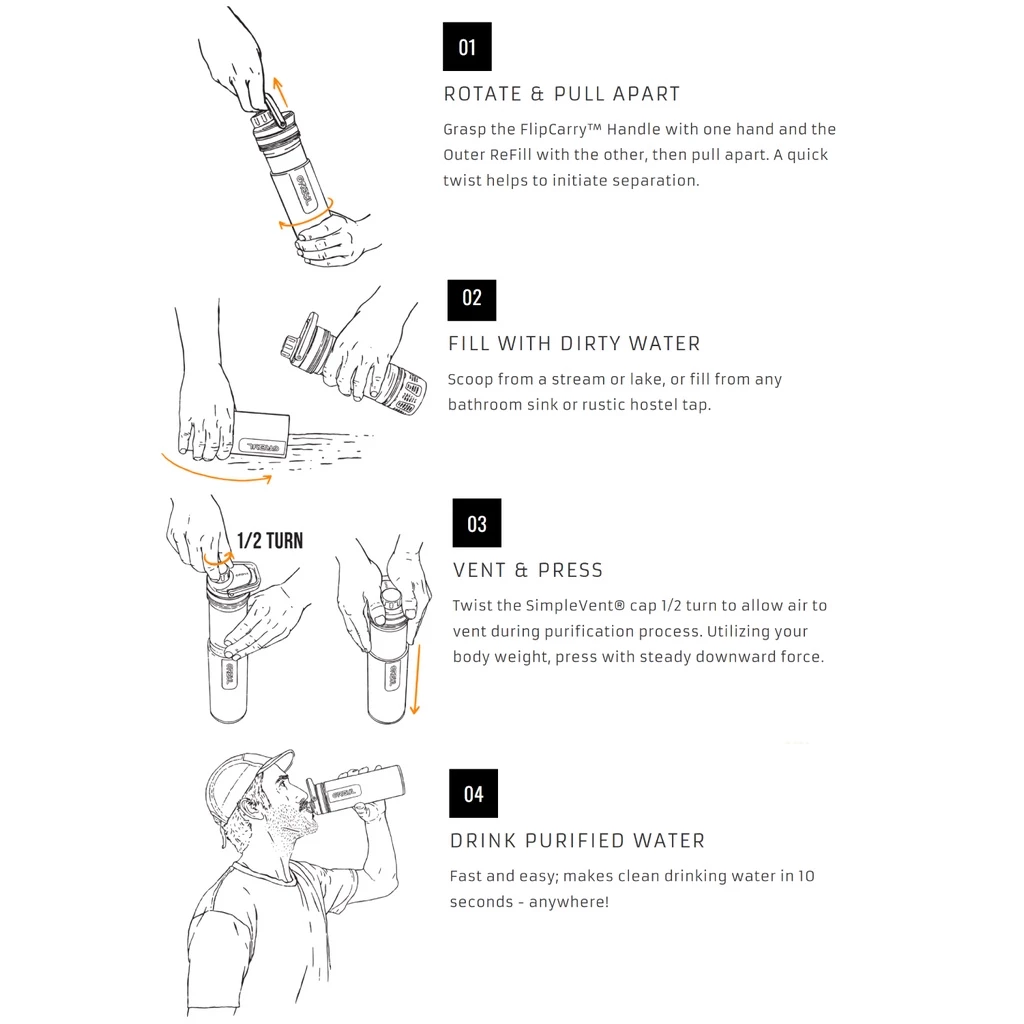 01

ROTATE & PULL APART

Grasp the FlipCarry™ Handle with one hand and the Outer ReFill with the other, then pull apart. A quick twist helps to initiate separation.

02

FILL WITH DIRTY WATER

Scoop from a stream or lake, or fill from any bathroom sink or rustic hostel tap.

1/2 TURN

03

VENT & PRESS

Twist the SimpleVent® cap 1/2 turn to allow air to vent during purification process. Utilizing your body weight, press with steady downward force.

04

DRINK PURIFIED WATER

Fast and easy; makes clean drinking water in 10 seconds - anywhere!